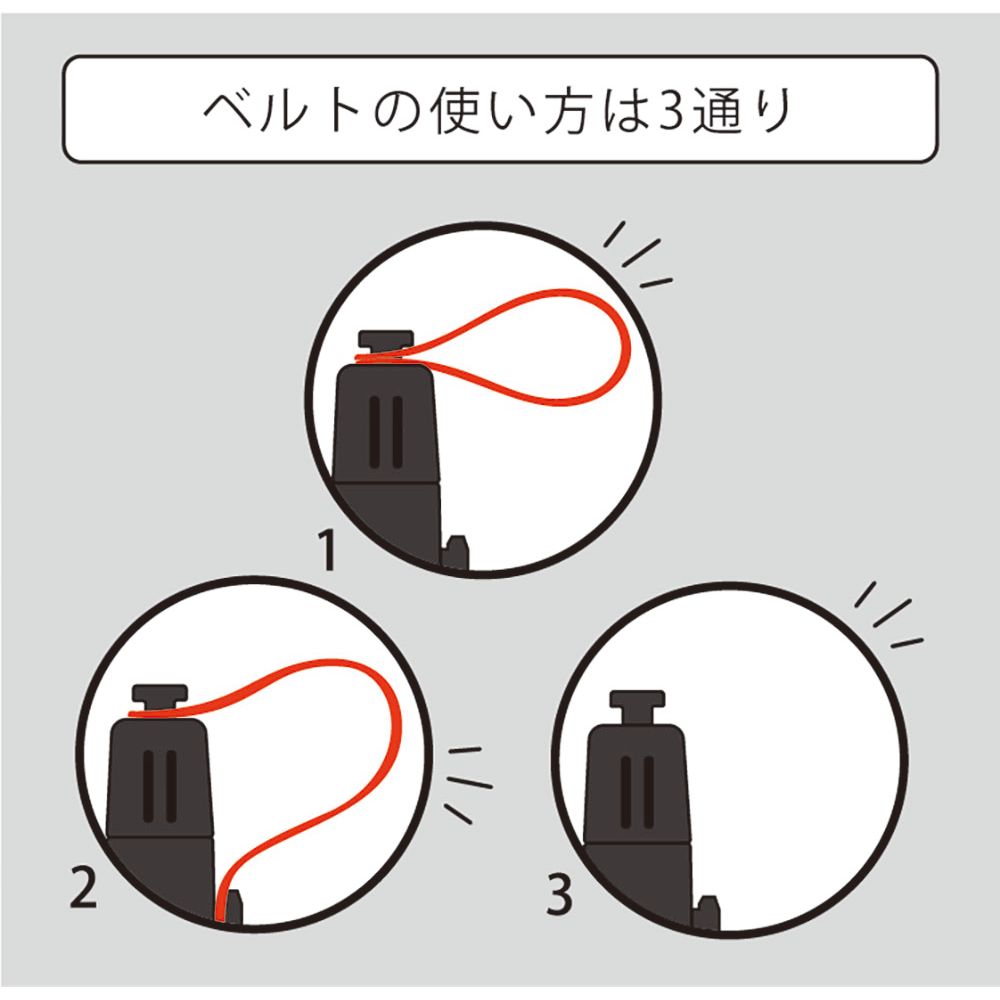 ベルトの使い方は3通り

1

2

3